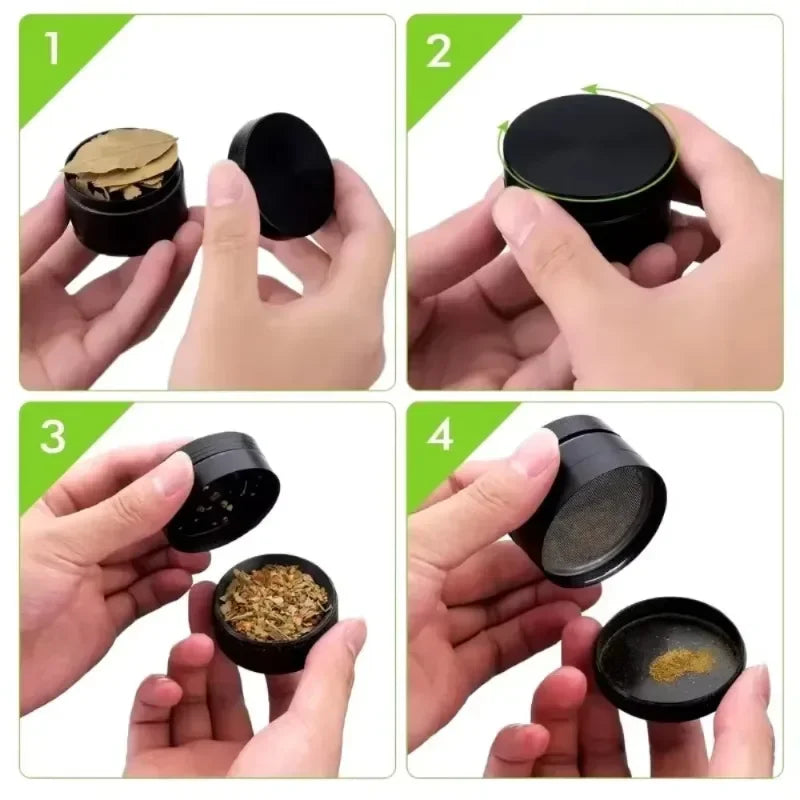 1

2

3

4